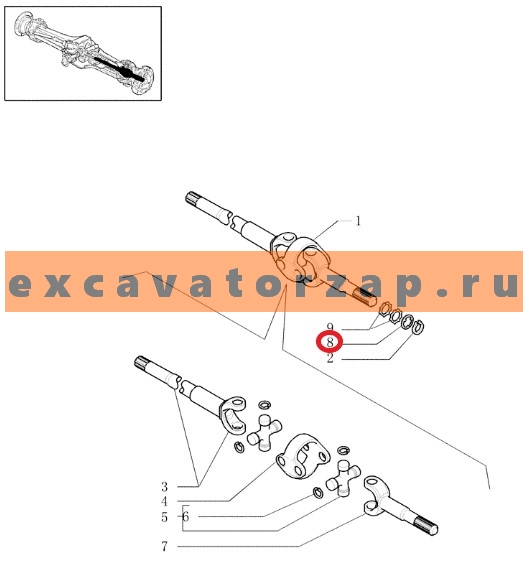 1

excavatorzap.ru

9
8
2

3
4
5 6
7